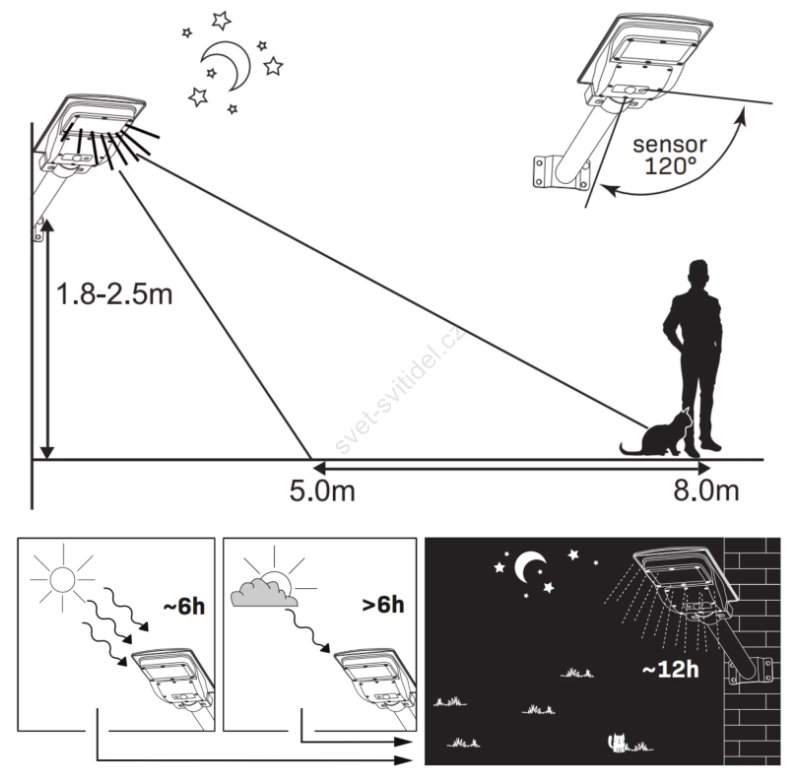 sensor
120°

1.8-2.5m

svet-svitidel.cz

5.0m

8.0m

~6h

>6h

~12h